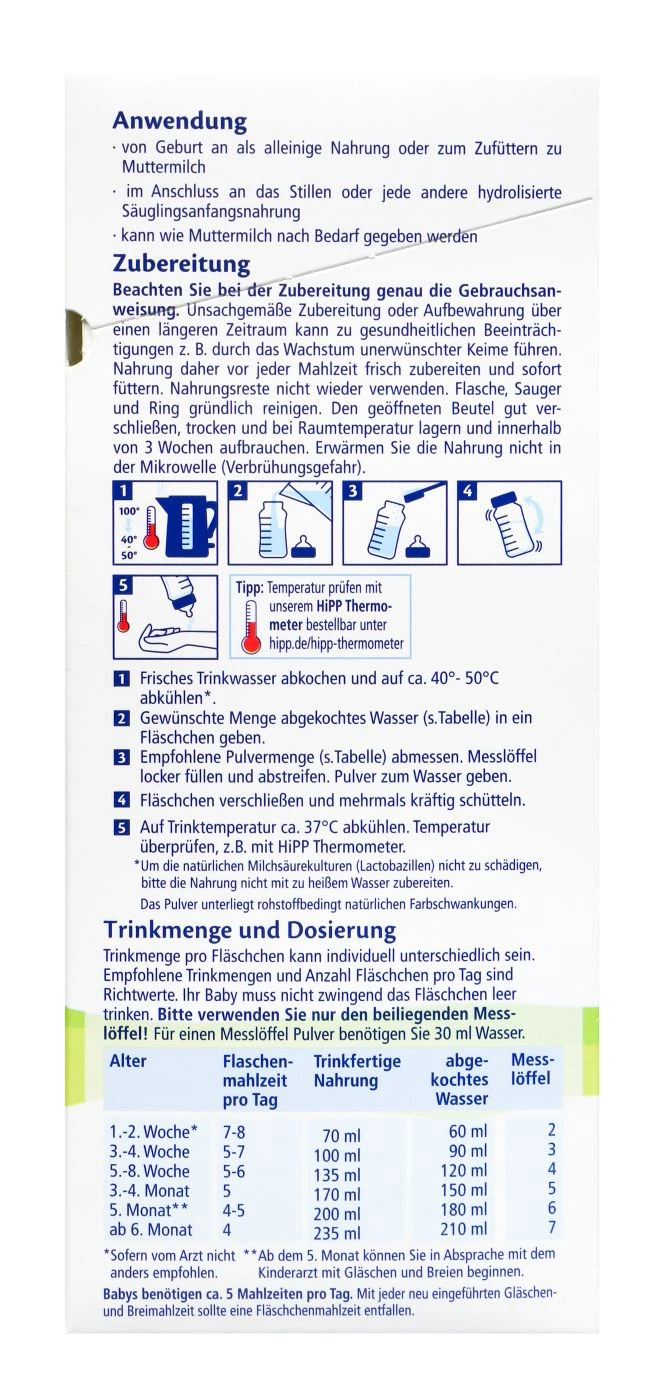 Anwendung
· von Geburt an als alleinige Nahrung oder zum Zufüttern zu Muttermilch
· im Anschluss an das Stillen oder jede andere hydrolisierte Säuglingsanfangsnahrung
· kann wie Muttermilch nach Bedarf gegeben werden

Zubereitung
Beachten Sie bei der Zubereitung genau die Gebrauchsanweisung. Unsachgemäße Zubereitung oder Aufbewahrung über einen längeren Zeitraum kann zu gesundheitlichen Beeinträchtigungen z. B. durch das Wachstum unerwünschter Keime führen. Nahrung daher vor jeder Mahlzeit frisch zubereiten und sofort füttern. Nahrungsreste nicht wieder verwenden. Flasche, Sauger und Ring gründlich reinigen. Den geöffneten Beutel gut verschließen, trocken und bei Raumtemperatur lagern und innerhalb von 3 Wochen aufbrauchen. Erwärmen Sie die Nahrung nicht in der Mikrowelle (Verbrühungsgefahr).

1 100° 40° 50° 2 3 4

5 Tipp: Temperatur prüfen mit unserem HiPP Thermometer bestellbar unter hipp.de/hipp-thermometer

1 Frisches Trinkwasser abkochen und auf ca. 40°- 50°C abkühlen*.
2 Gewünschte Menge abgekochtes Wasser (s.Tabelle) in ein Fläschchen geben.
3 Empfohlene Pulvermenge (s.Tabelle) abmessen. Messlöffel locker füllen und abstreifen. Pulver zum Wasser geben.
4 Fläschchen verschließen und mehrmals kräftig schütteln.
5 Auf Trinktemperatur ca. 37°C abkühlen. Temperatur überprüfen, z.B. mit HiPP Thermometer.
*Um die natürlichen Milchsäurekulturen (Lactobazillen) nicht zu schädigen, bitte die Nahrung nicht mit zu heißem Wasser zubereiten.
Das Pulver unterliegt rohstoffbedingt natürlichen Farbschwankungen.

Trinkmenge und Dosierung
Trinkmenge pro Fläschchen kann individuell unterschiedlich sein. Empfohlene Trinkmengen und Anzahl Fläschchen pro Tag sind Richtwerte. Ihr Baby muss nicht zwingend das Fläschchen leer trinken. Bitte verwenden Sie nur den beiliegenden Messlöffel! Für einen Messlöffel Pulver benötigen Sie 30 ml Wasser.

| Alter | Flaschenmahlzeit pro Tag | Trinkfertige Nahrung | abgekochtes Wasser | Messlöffel |
|---|---|---|---|---|
| 1.-2. Woche* | 7-8 | 70 ml | 60 ml | 2 |
| 3.-4. Woche | 5-7 | 100 ml | 90 ml | 3 |
| 5.-8. Woche | 5-6 | 135 ml | 120 ml | 4 |
| 3.-4. Monat | 5 | 170 ml | 150 ml | 5 |
| 5. Monat** | 4-5 | 200 ml | 180 ml | 6 |
| ab 6. Monat | 4 | 235 ml | 210 ml | 7 |

*Sofern vom Arzt nicht anders empfohlen. **Ab dem 5. Monat können Sie in Absprache mit dem Kinderarzt mit Gläschen und Breien beginnen.
Babys benötigen ca. 5 Mahlzeiten pro Tag. Mit jeder neu eingeführten Gläschen- und Breimahlzeit sollte eine Fläschchenmahlzeit entfallen.